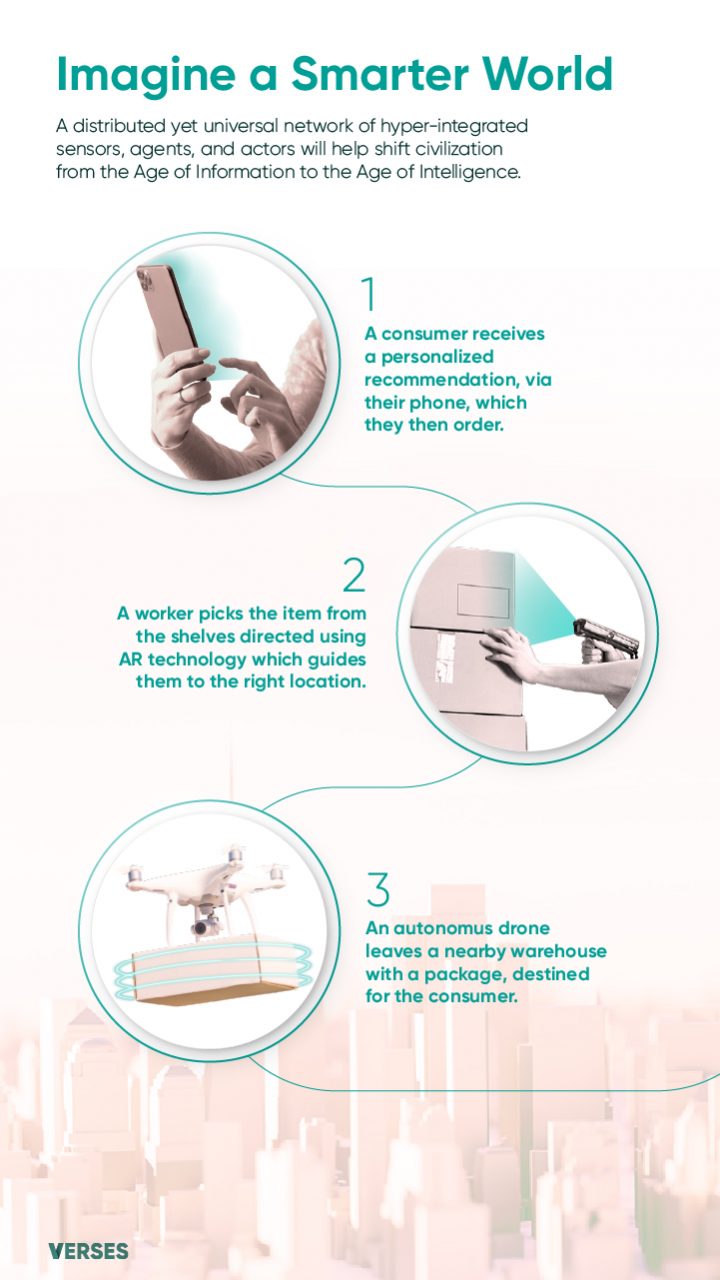 Imagine a Smarter World

A distributed yet universal network of hyper-integrated sensors, agents, and actors will help shift civilization from the Age of Information to the Age of Intelligence.

1

A consumer receives a personalized recommendation, via their phone, which they then order.

2

A worker picks the item from the shelves directed using AR technology which guides them to the right location.

3

An autonomus drone leaves a nearby warehouse with a package, destined for the consumer.

VERSES