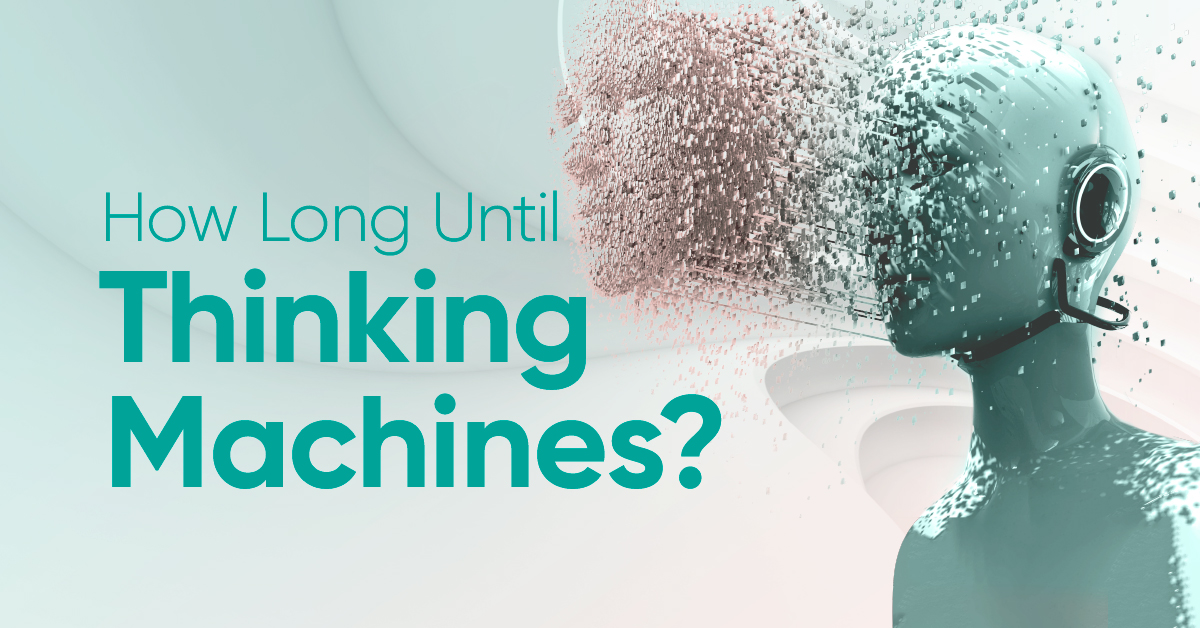 How Long Until
Thinking
Machines?