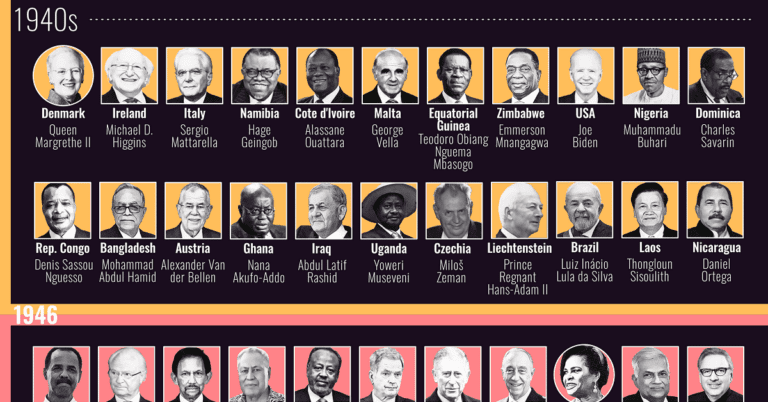 1940s

Denmark
Queen Margrethe II

Ireland
Michael D. Higgins

Italy
Sergio Mattarella

Namibia
Hage Geingob

Cote d'Ivoire
Alassane Ouattara

Malta
George Vella

Equatorial Guinea
Teodoro Obiang Nguema Mbasogo

Zimbabwe
Emmerson Mnangagwa

USA
Joe Biden

Nigeria
Muhammadu Buhari

Dominica
Charles Savarin

Rep. Congo
Denis Sassou Nguesso

Bangladesh
Mohammad Abdul Hamid

Austria
Alexander Van der Bellen

Ghana
Nana Akufo-Addo

Iraq
Abdul Latif Rashid

Uganda
Yoweri Museveni

Czechia
Miloš Zeman

Liechtenstein
Prince Regnant Hans-Adam II

Brazil
Luiz Inácio Lula da Silva

Laos
Thongloun Sisoulith

Nicaragua
Daniel Ortega

1946