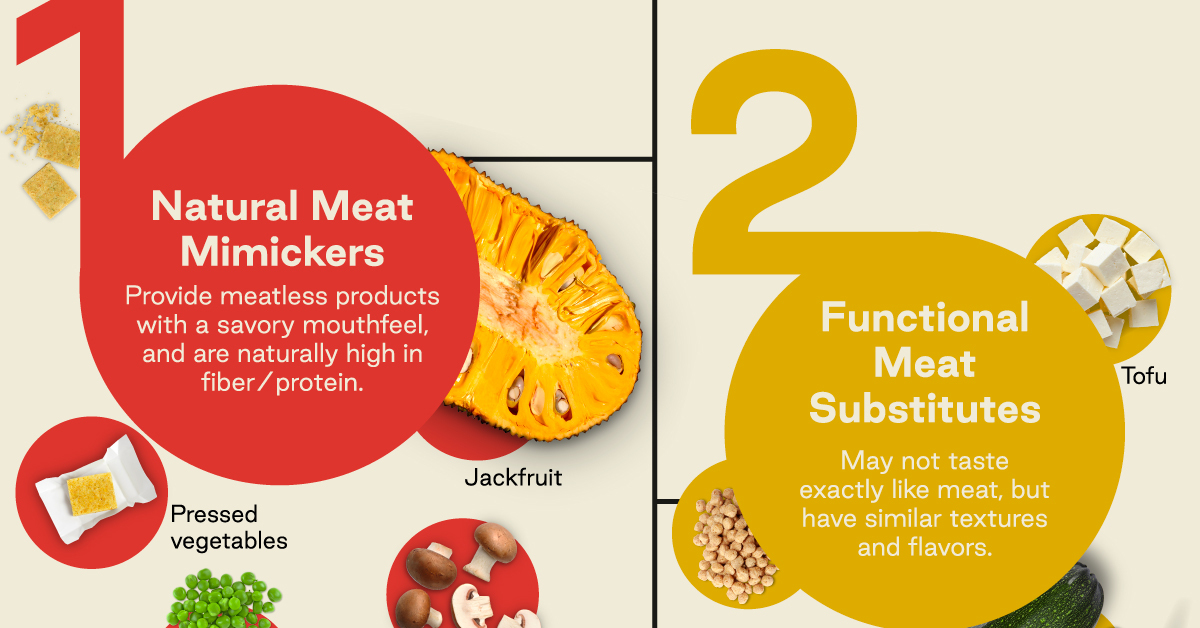 1

Natural Meat Mimickers

Provide meatless products with a savory mouthfeel, and are naturally high in fiber/protein.

Jackfruit

Pressed vegetables

2

Functional Meat Substitutes

May not taste exactly like meat, but have similar textures and flavors.

Tofu