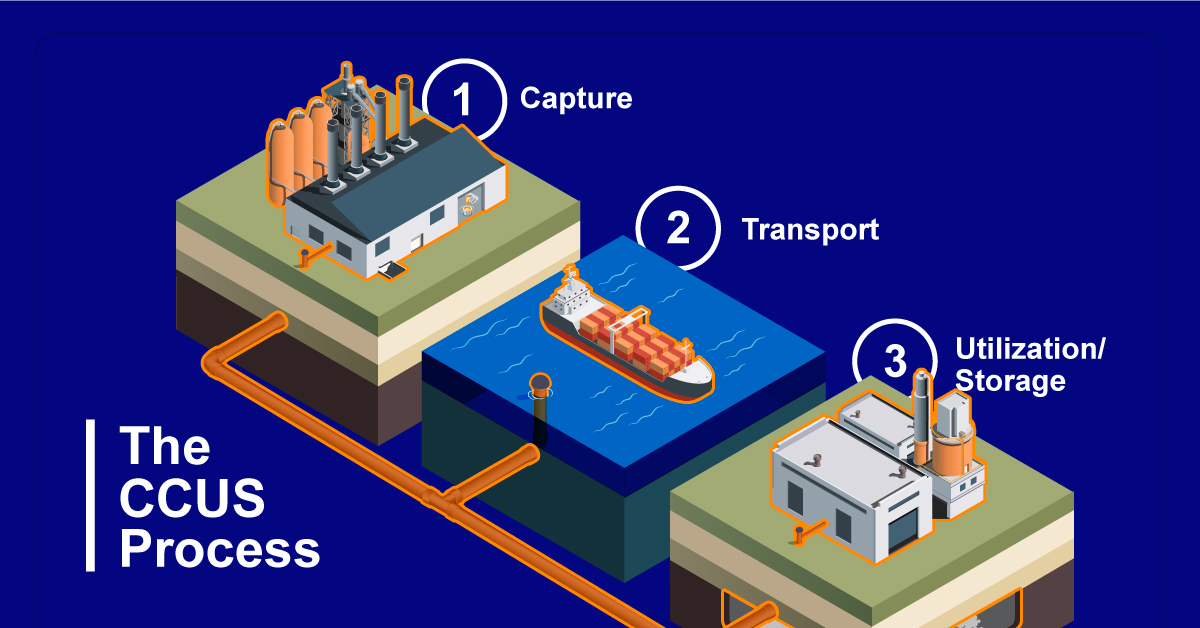 1 Capture

2 Transport

3 Utilization/ Storage

The CCUS Process