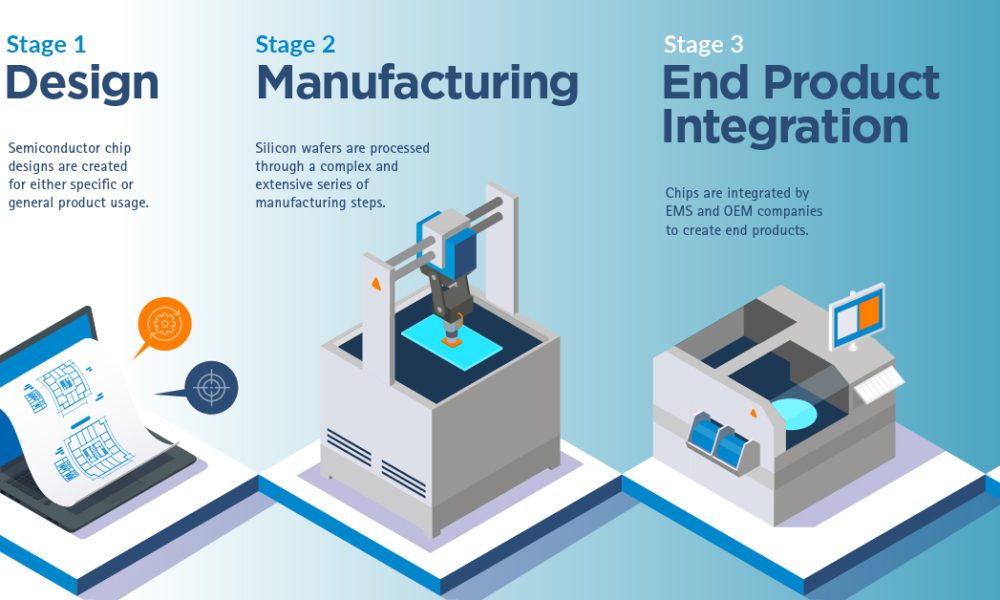 Stage 1
Design

Semiconductor chip designs are created for either specific or general product usage.

Stage 2
Manufacturing

Silicon wafers are processed through a complex and extensive series of manufacturing steps.

Stage 3
End Product Integration

Chips are integrated by EMS and OEM companies to create end products.