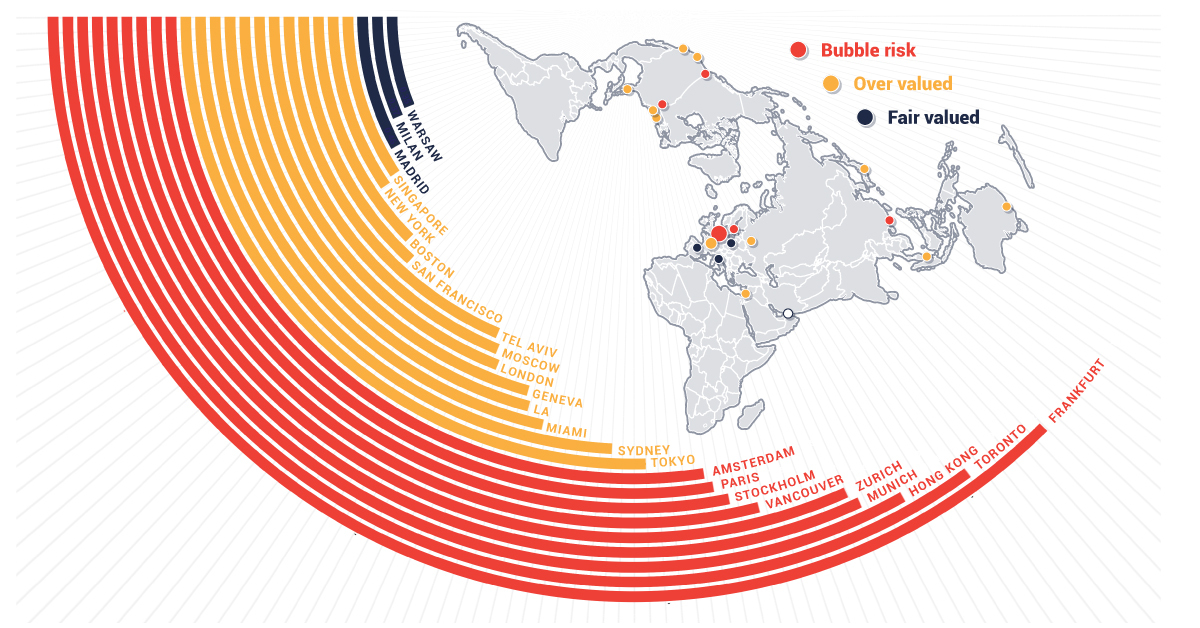 Bubble risk
Over valued
Fair valued

WARSAW
MILAN
MADRID
SINGAPORE
NEW YORK
BOSTON
SAN FRANCISCO
TEL AVIV
MOSCOW
LONDON
GENEVA
LA
MIAMI
SYDNEY
TOKYO
AMSTERDAM
PARIS
STOCKHOLM
VANCOUVER
ZURICH
MUNICH
HONG KONG
TORONTO
FRANKFURT