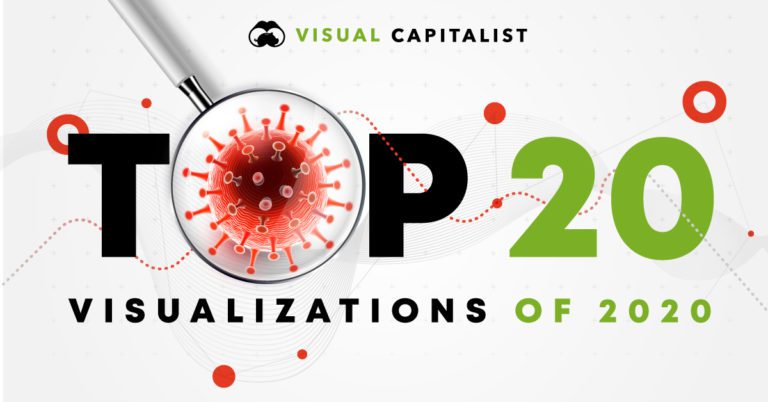 VISUAL CAPITALIST

TOP 20

VISUALIZATIONS OF 2020