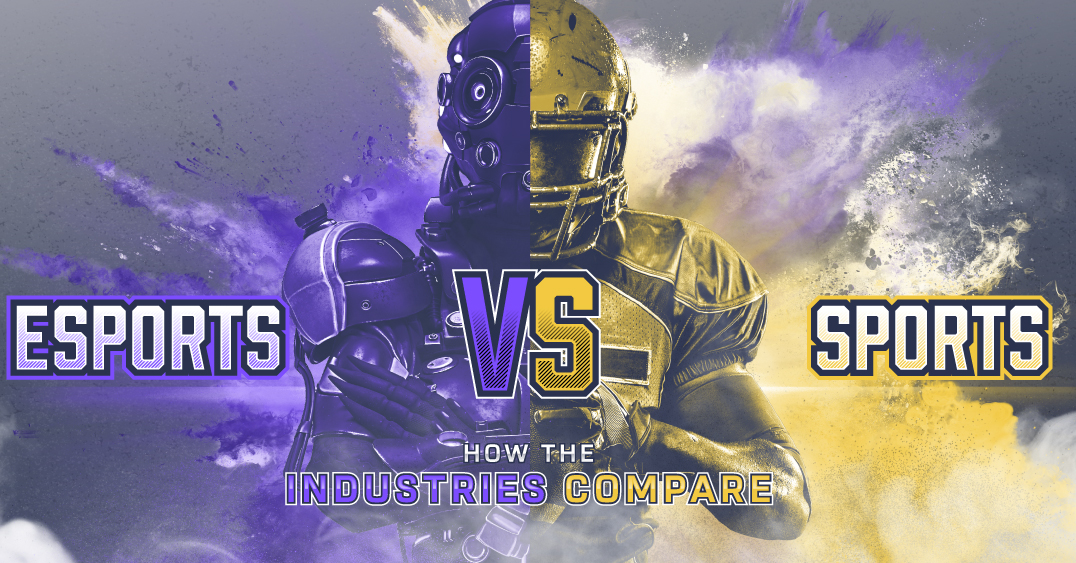 ESPORTS VS SPORTS

HOW THE
INDUSTRIES COMPARE