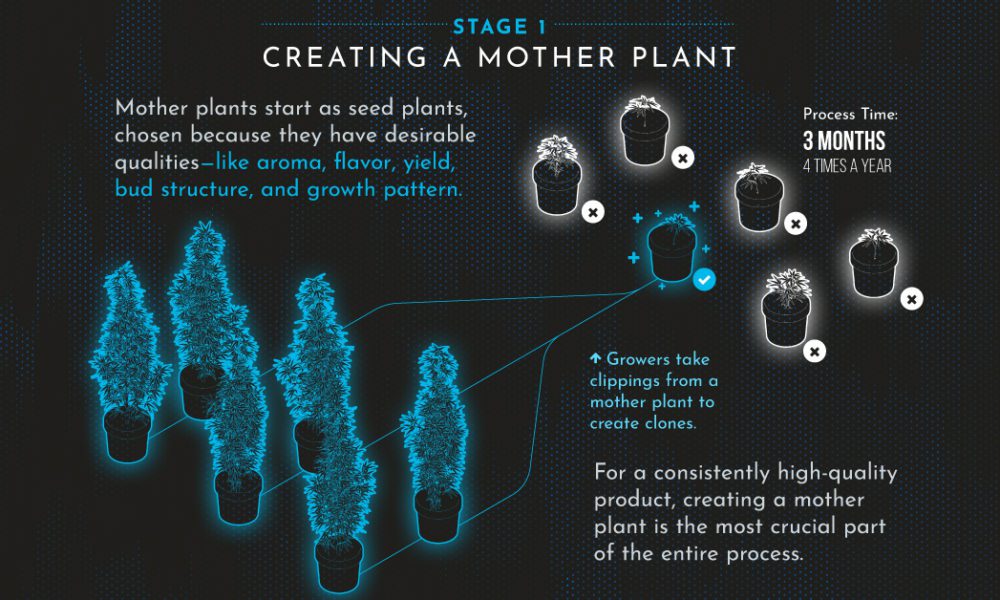 STAGE 1
CREATING A MOTHER PLANT

Mother plants start as seed plants, chosen because they have desirable qualities—like aroma, flavor, yield, bud structure, and growth pattern.

Process Time:
3 MONTHS
4 TIMES A YEAR

↑ Growers take clippings from a mother plant to create clones.

For a consistently high-quality product, creating a mother plant is the most crucial part of the entire process.