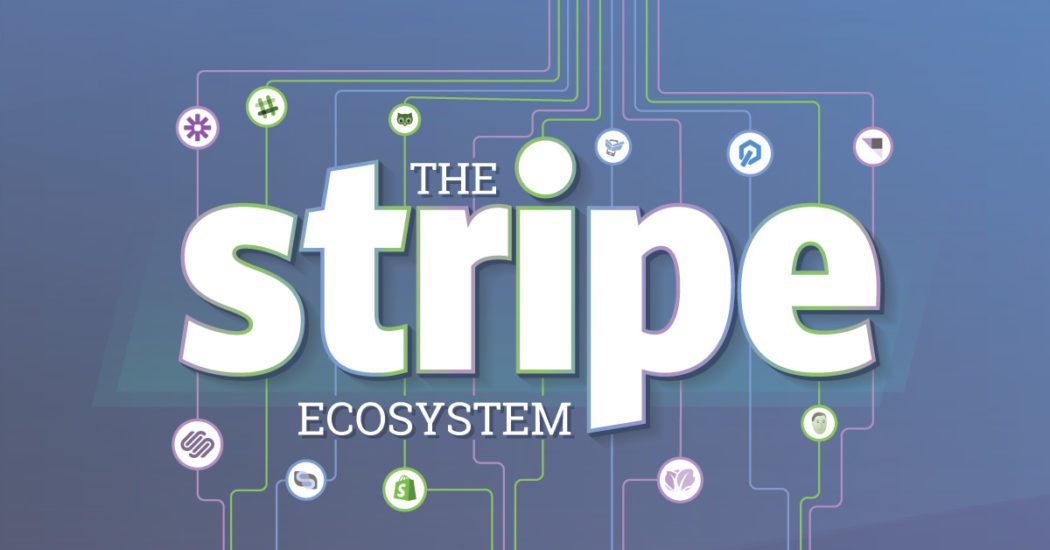 THE
stripe
ECOSYSTEM